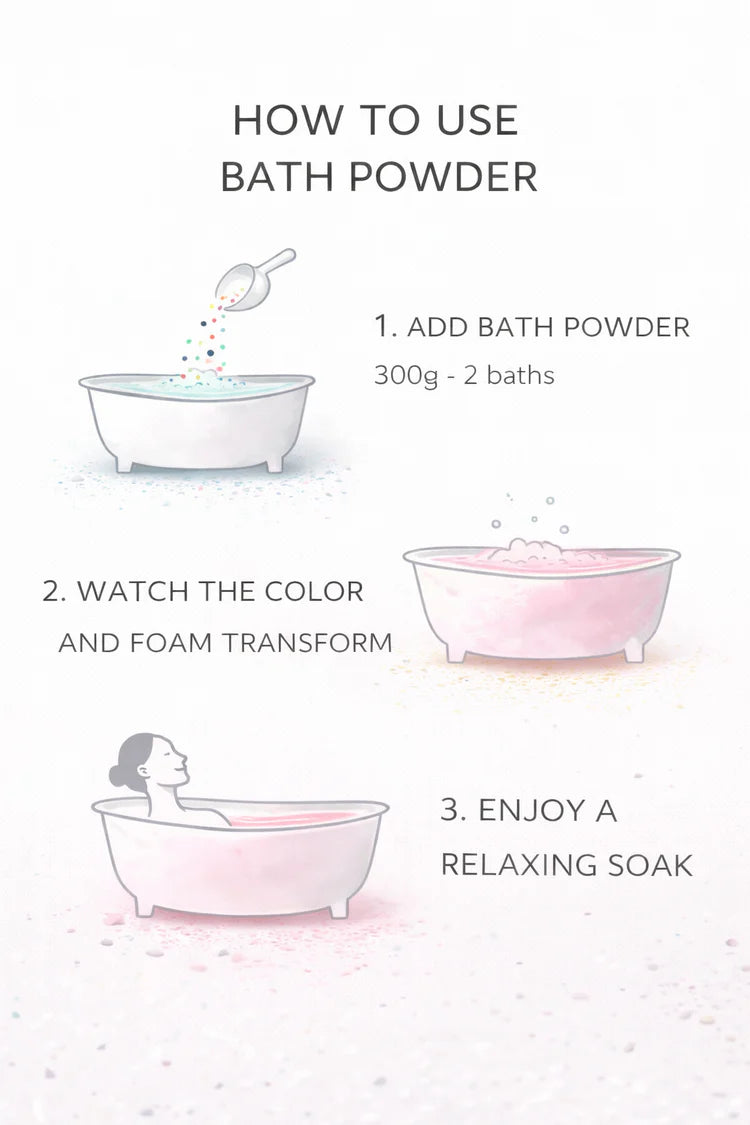 HOW TO USE
BATH POWDER

1. ADD BATH POWDER
300g - 2 baths

2. WATCH THE COLOR
AND FOAM TRANSFORM

3. ENJOY A
RELAXING SOAK